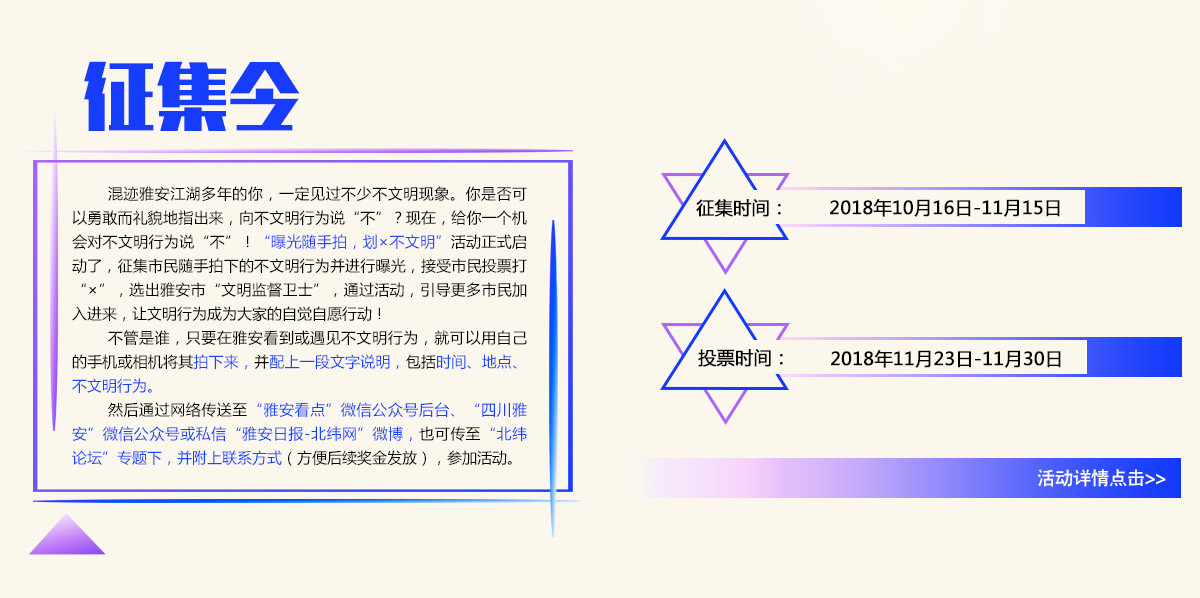 征集令

混迹雅安江湖多年的你，一定见过不少不文明现象。你是否可以勇敢而礼貌地指出来，向不文明行为说“不”？现在，给你一个机会对不文明行为说“不”！“曝光随手拍，划×不文明”活动正式启动了，征集市民随手拍下的不文明行为并进行曝光，接受市民投票打“×”，选出雅安市“文明监督卫士”，通过活动，引导更多市民加入进来，让文明行为成为大家的自觉自愿行动！

不管是谁，只要在雅安看到或遇见不文明行为，就可以用自己的手机或相机将其拍下来，并配上一段文字说明，包括时间、地点、不文明行为。

然后通过网络传送至“雅安看点”微信公众号后台、“四川雅安”微信公众号或私信“雅安日报-北纬网”微博，也可传至“北纬论坛”专题下，并附上联系方式（方便后续奖金发放），参加活动。

征集时间：
2018年10月16日-11月15日

投票时间：
2018年11月23日-11月30日

活动详情点击>>